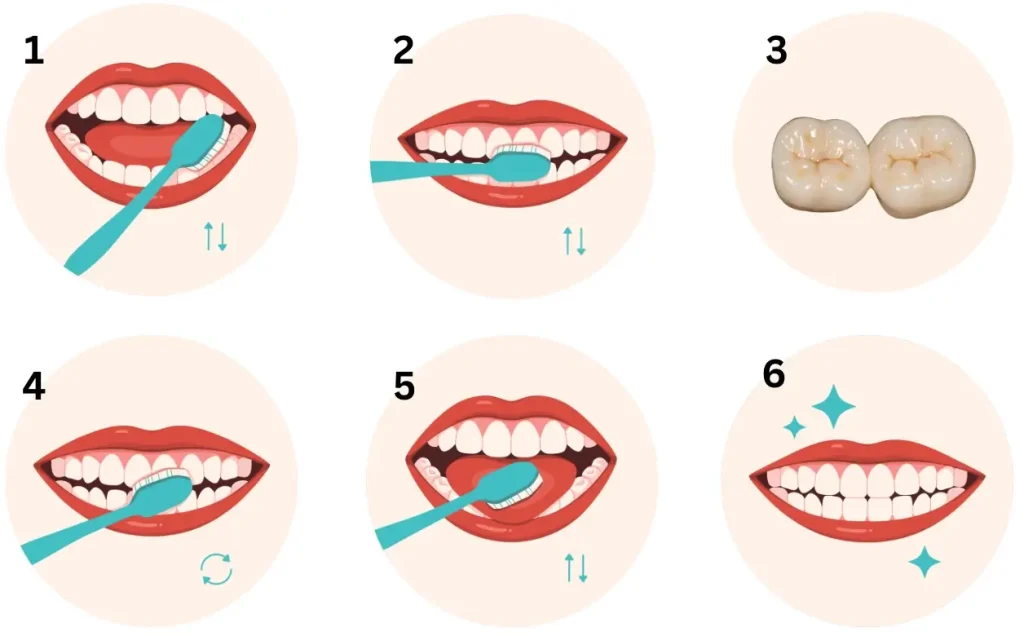 1

2

3

4

5

6